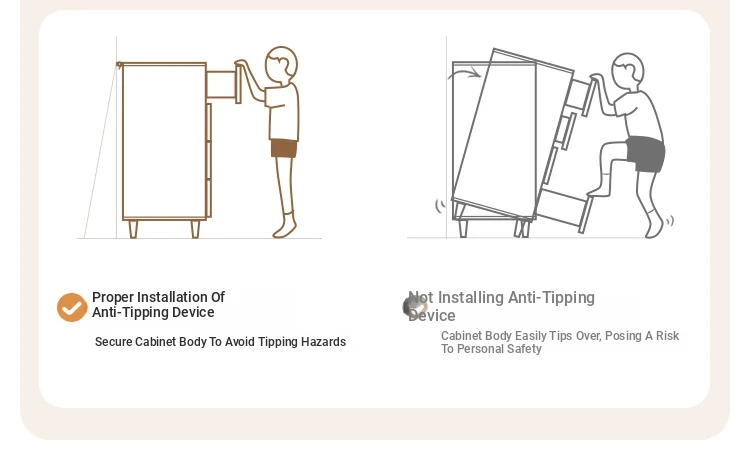 Proper Installation Of Anti-Tipping Device

Secure Cabinet Body To Avoid Tipping Hazards

Not Installing Anti-Tipping Device

Cabinet Body Easily Tips Over, Posing A Risk To Personal Safety