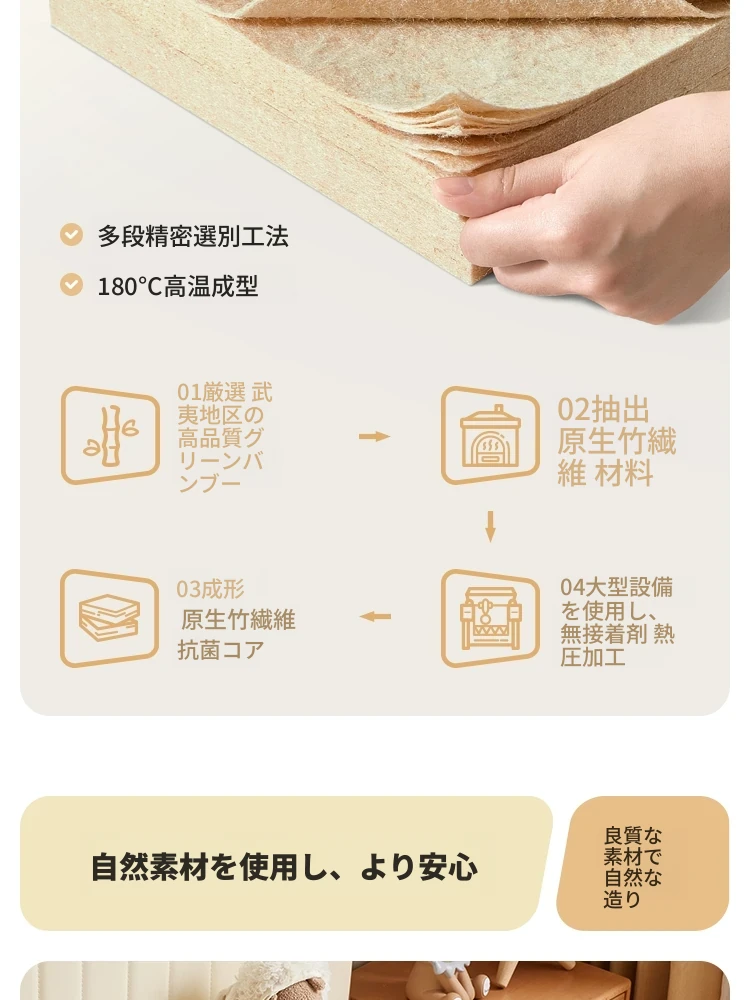 多段精密選別工法

180°C高温成型

01厳選 武夷地区の高品質グリーンバンブー

02抽出 原生竹繊維 材料

03成形 原生竹繊維 抗菌コア

04大型設備を使用し、無接着剤 熱圧加工

自然素材を使用し、より安心

良質な素材で自然な造り