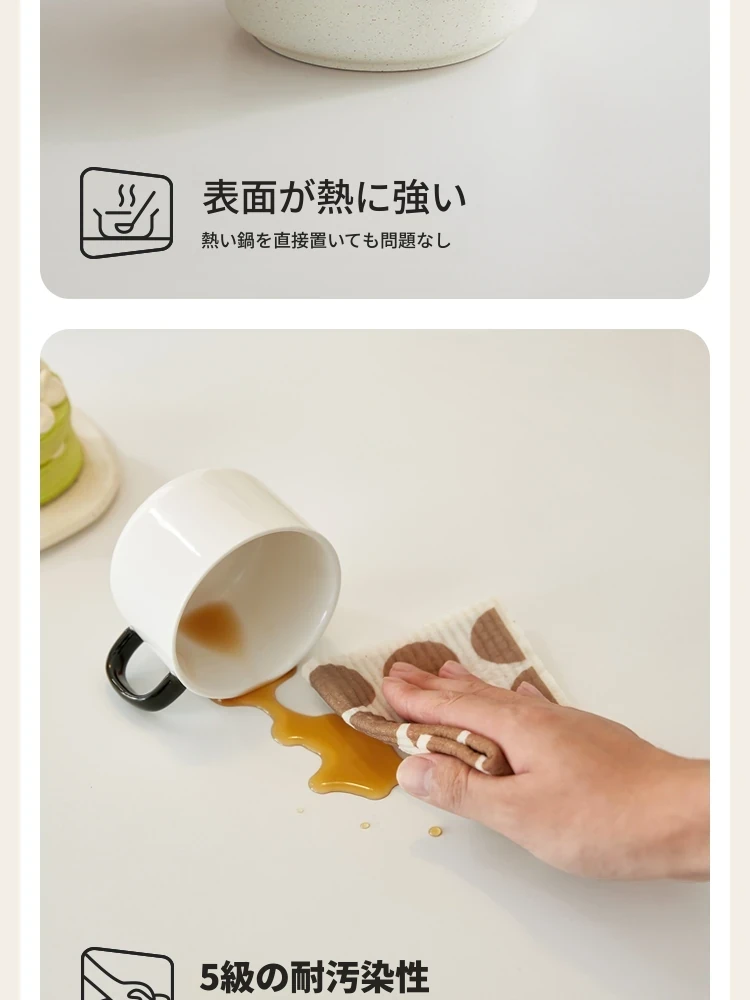 表面が熱に強い
熱い鍋を直接置いても問題なし

5級の耐汚染性