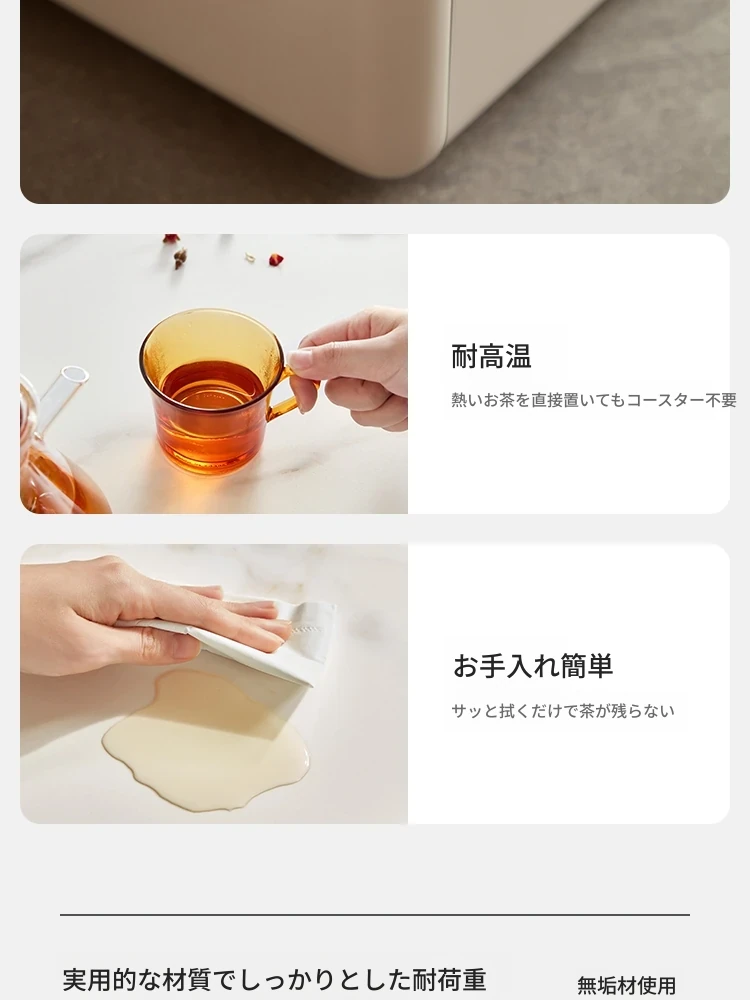 耐高温

熱いお茶を直接置いてもコースター不要

お手入れ簡単

サッと拭くだけで茶が残らない

実用的な材質でしっかりとした耐荷重

無垢材使用